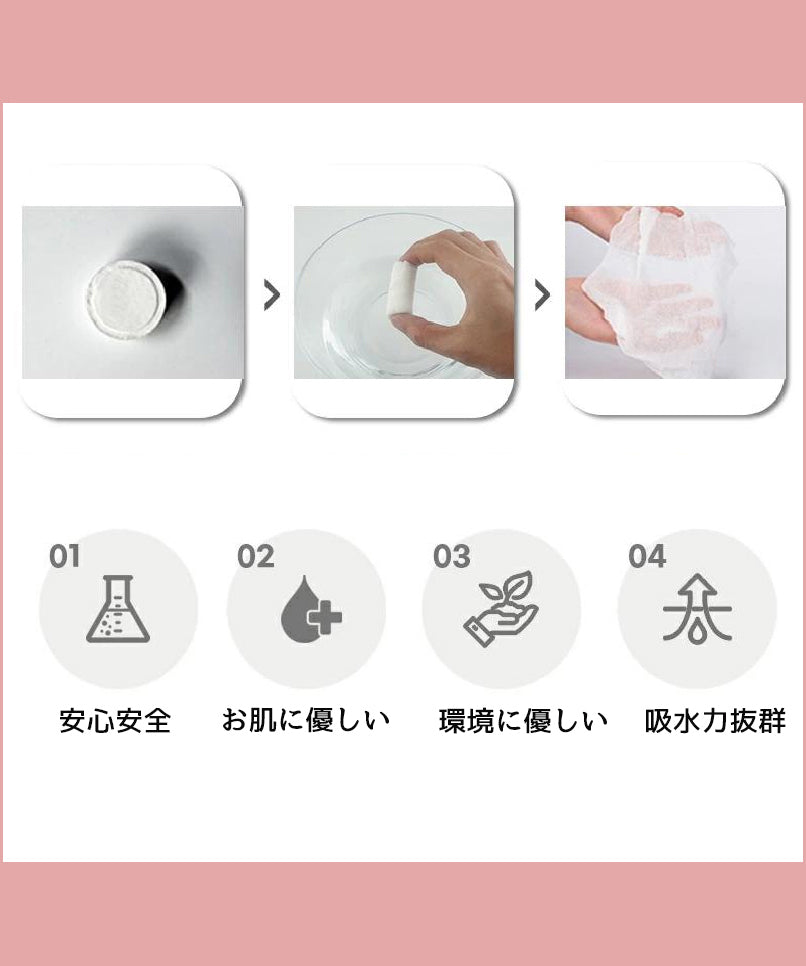 01
安心安全

02
お肌に優しい

03
環境に優しい

04
吸水力抜群